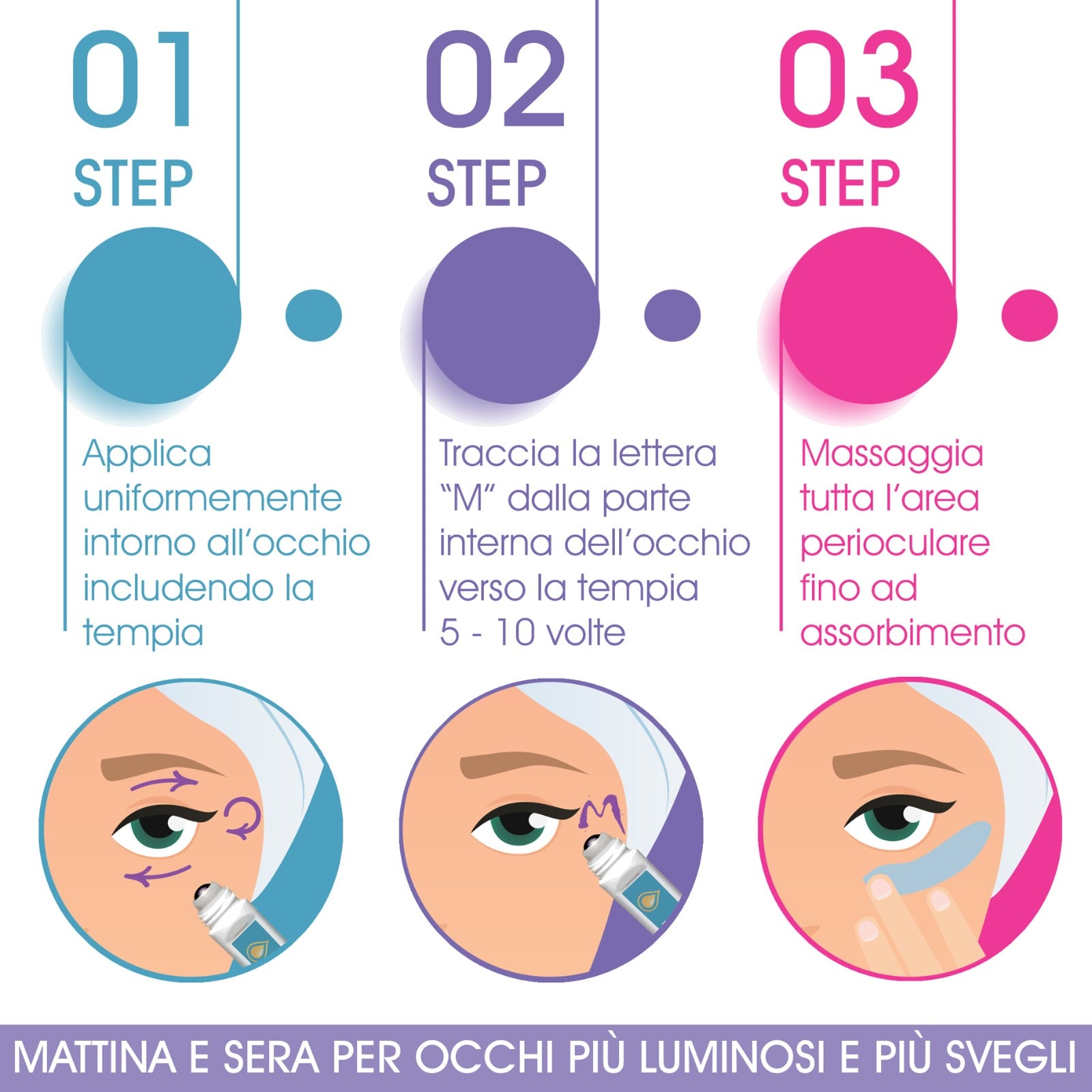 01
STEP

Applica uniformemente intorno all'occhio includendo la tempia

02
STEP

Traccia la lettera "M" dalla parte interna dell'occhio verso la tempia 5 - 10 volte

M

03
STEP

Massaggia tutta l'area perioculare fino ad assorbimento

MATTINA E SERA PER OCCHI PIÙ LUMINOSI E PIÙ SVEGLI