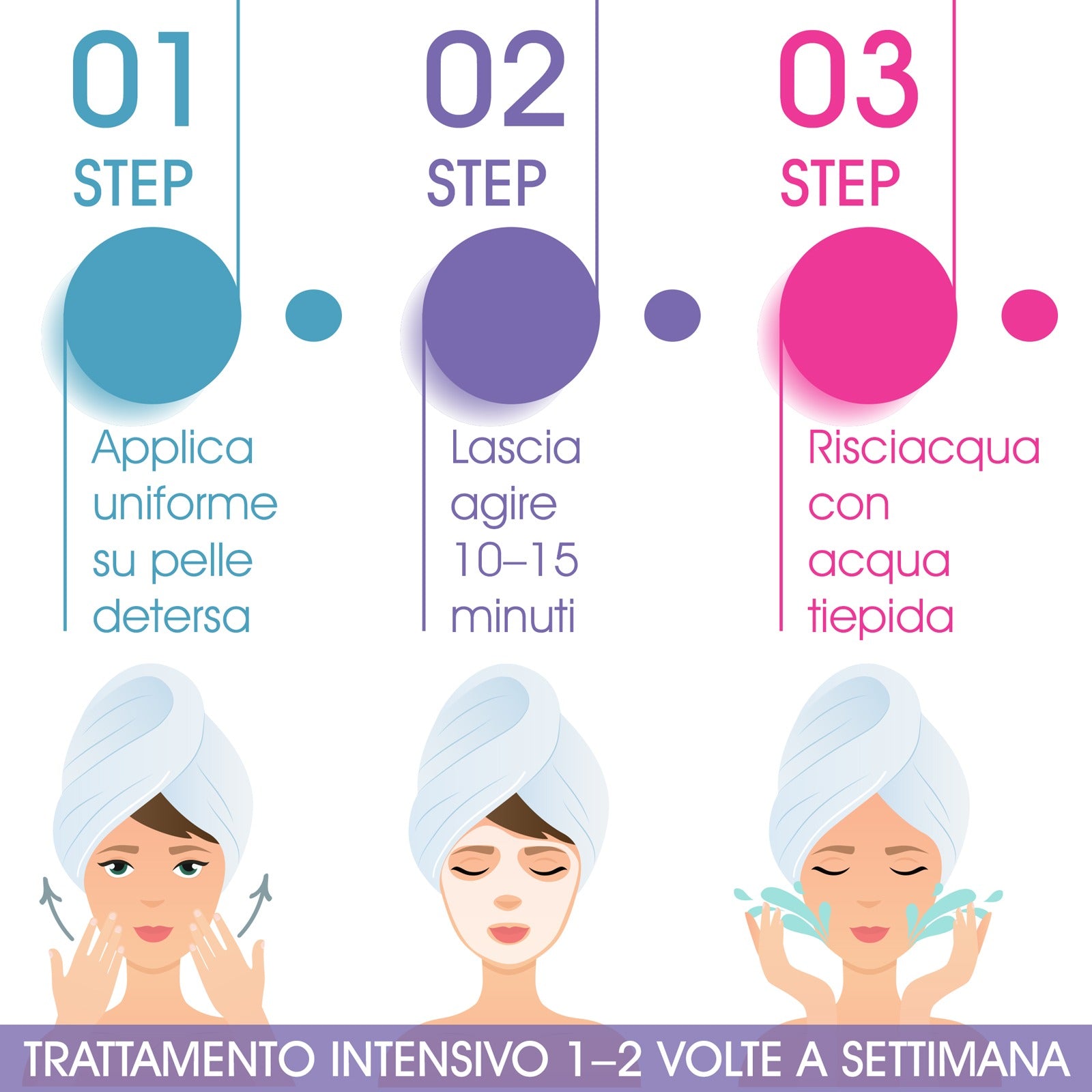 01
STEP

Applica uniforme su pelle detersa

02
STEP

Lascia agire 10–15 minuti

03
STEP

Risciacqua con acqua tiepida

TRATTAMENTO INTENSIVO 1–2 VOLTE A SETTIMANA